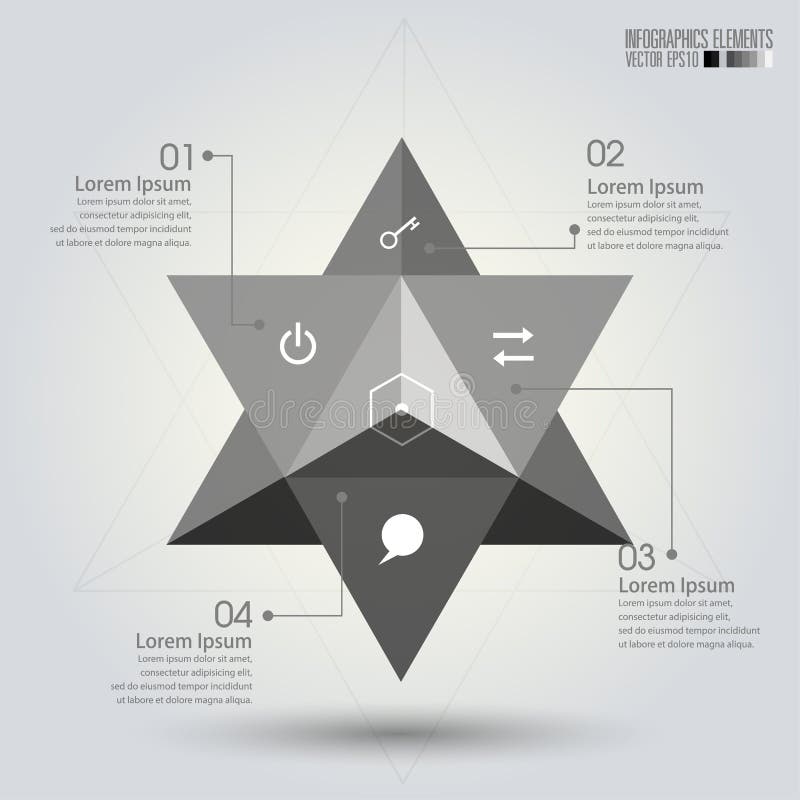 INFOGRAPHICS ELEMENTS
VECTOR EPS10

01
Lorem Ipsum
Lorem ipsum dolor sit amet, consectetur adipisicing elit, sed do eiusmod tempor incididunt ut labore et dolore magna aliqua.

02
Lorem Ipsum
Lorem ipsum dolor sit amet, consectetur adipisicing elit, sed do eiusmod tempor incididunt ut labore et dolore magna aliqua.

dreamstime

03
Lorem Ipsum
Lorem ipsum dolor sit amet, consectetur adipisicing elit, sed do eiusmod tempor incididunt ut labore et dolore magna aliqua.

04
Lorem Ipsum
Lorem ipsum dolor sit amet, consectetur adipisicing elit, sed do eiusmod tempor incididunt ut labore et dolore magna aliqua.