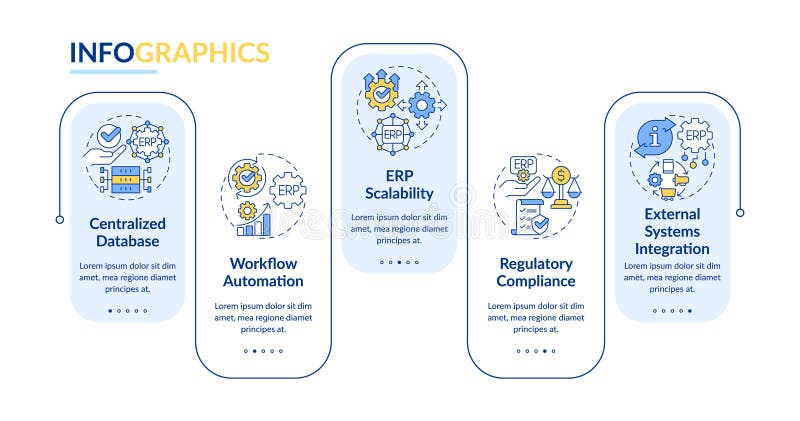 INFOGRAPHICS

ERP

Centralized Database

Lorem ipsum dolor sit dim amet, mea regione diamet principes at.

ERP

Workflow Automation

Lorem ipsum dolor sit dim amet, mea regione diamet principes at.

ERP

ERP Scalability

Lorem ipsum dolor sit dim amet, mea regione diamet principes at.

ERP

Regulatory Compliance

Lorem ipsum dolor sit dim amet, mea regione diamet principes at.

ERP

External Systems Integration

Lorem ipsum dolor sit dim amet, mea regione diamet principes at.