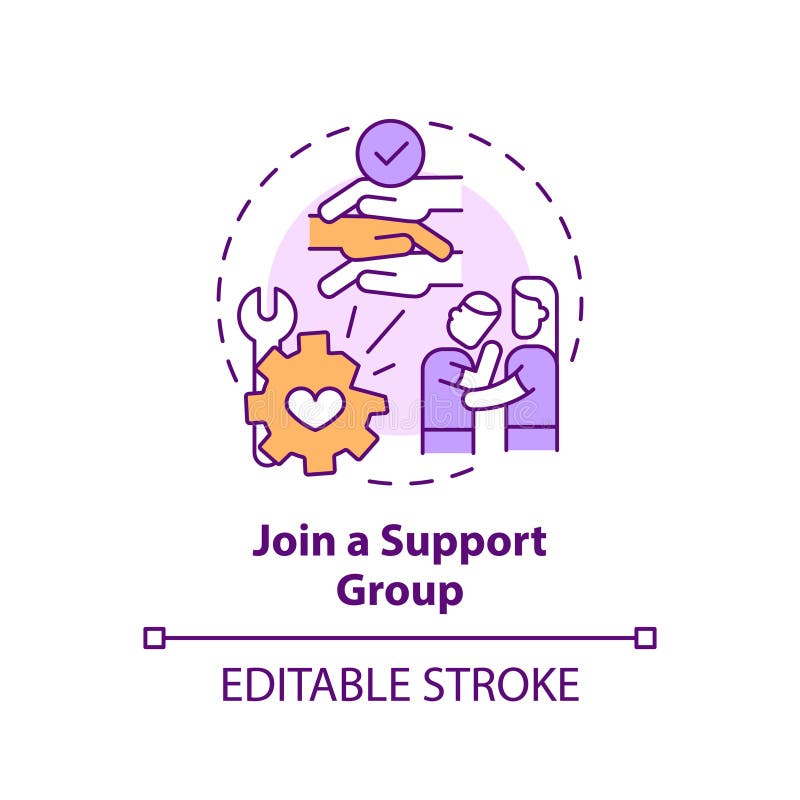 Join a Support Group

EDITABLE STROKE