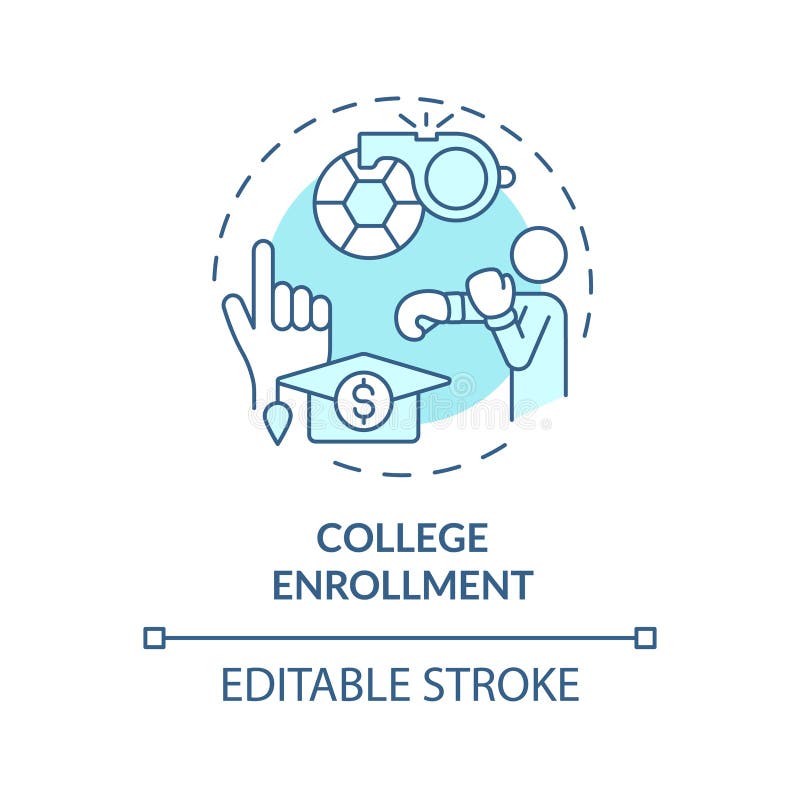 $

COLLEGE ENROLLMENT

EDITABLE STROKE