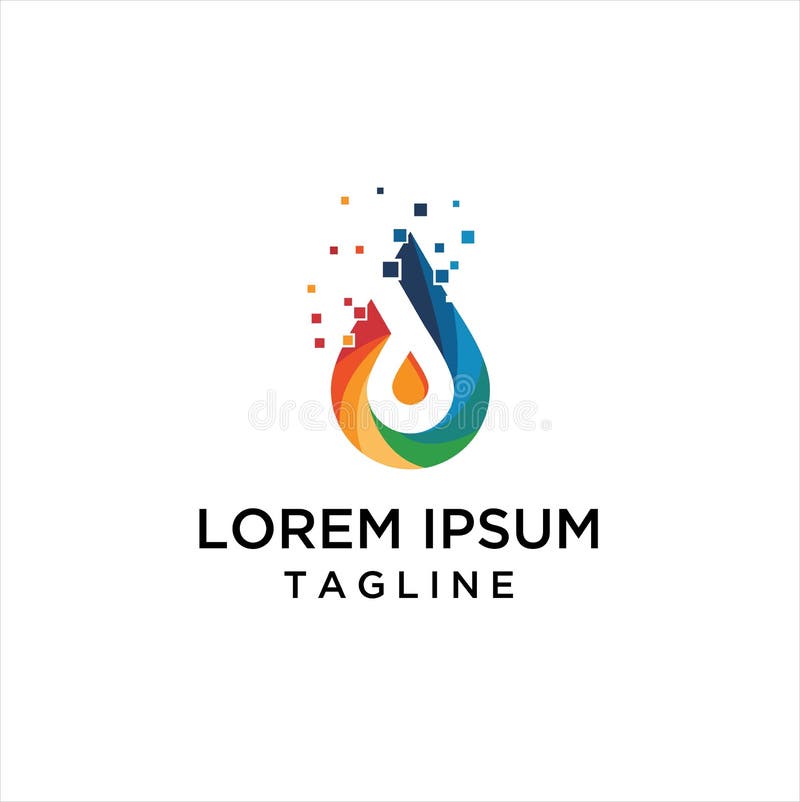 dreamstime
LOREM IPSUM
TAGLINE