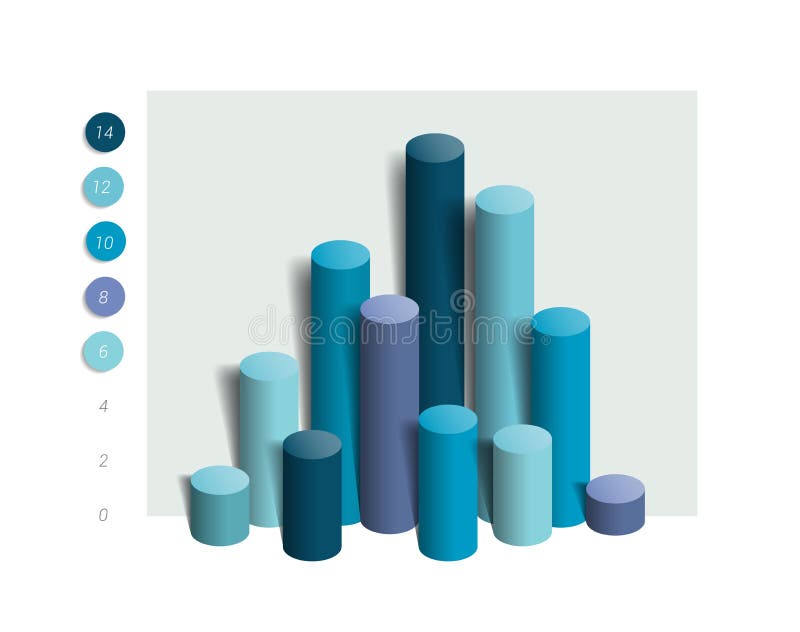 14
12
10
8
6
4
2
0
dreamstime