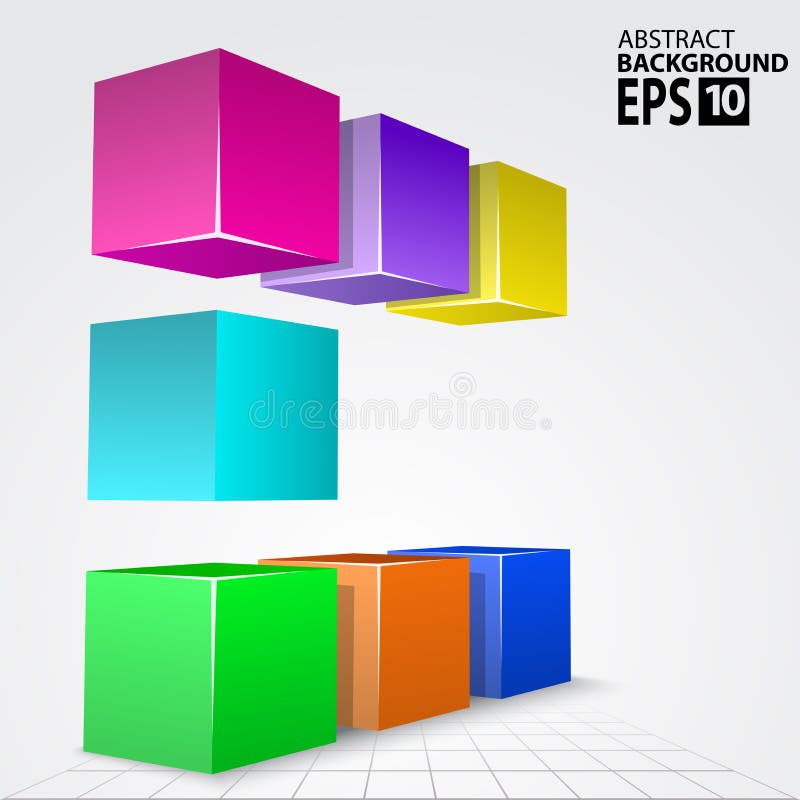 ABSTRACT
BACKGROUND
EPS 10

dreamstime