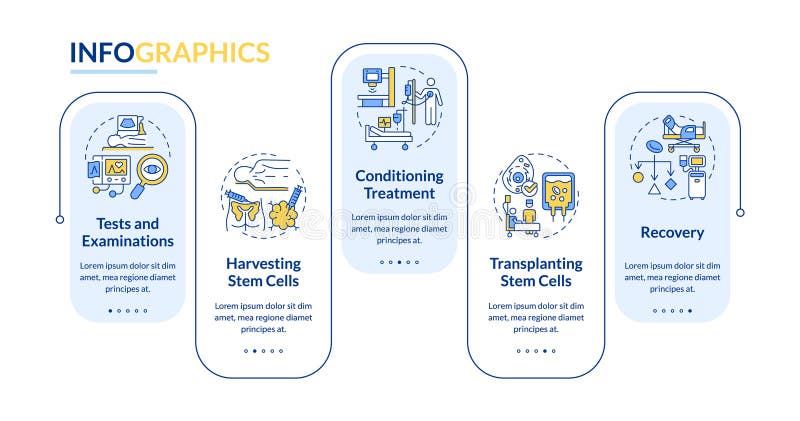 INFOGRAPHICS

Tests and Examinations

Lorem ipsum dolor sit dim amet, mea regione diamet principes at.

Harvesting Stem Cells

Lorem ipsum dolor sit dim amet, mea regione diamet principes at.

Conditioning Treatment

Lorem ipsum dolor sit dim amet, mea regione diamet principes at.

Transplanting Stem Cells

Lorem ipsum dolor sit dim amet, mea regione diamet principes at.

Recovery

Lorem ipsum dolor sit dim amet, mea regione diamet principes at.