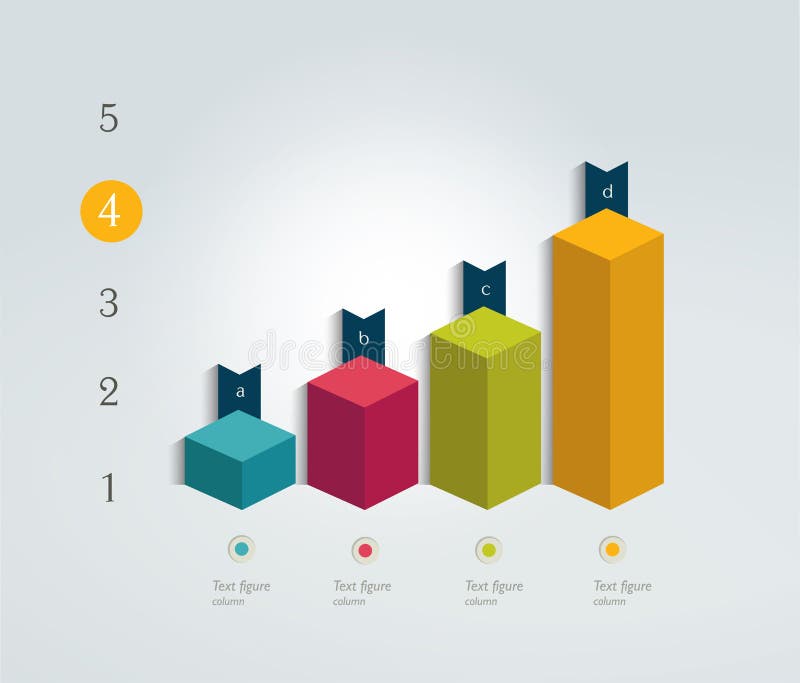 5

4

3

2

1

a

b

c

d

dreamstime

Text figure column

Text figure column

Text figure column

Text figure column