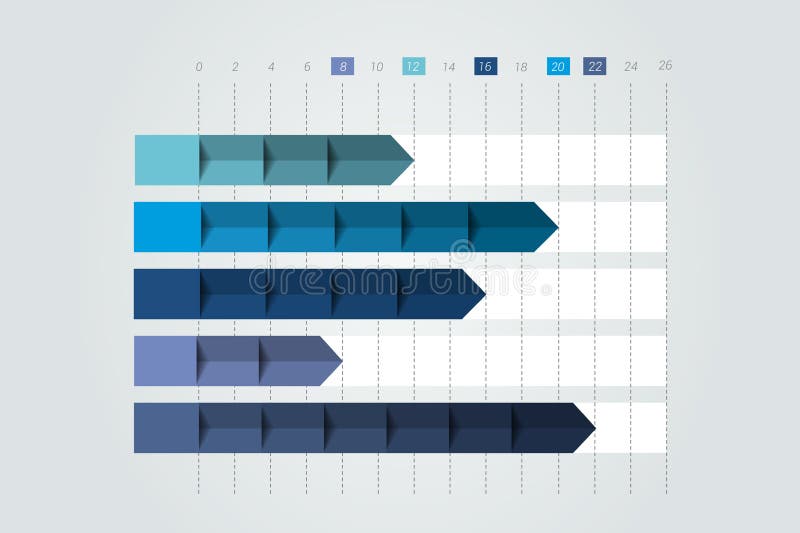 0 2 4 6 8 10 12 14 16 18 20 22 24 26

dreamstime