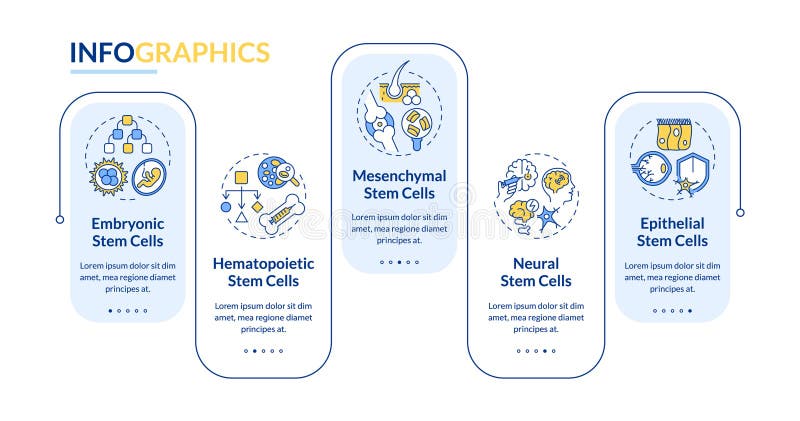 INFOGRAPHICS

Embryonic Stem Cells

Lorem ipsum dolor sit dim amet, mea regione diamet principes at.

Hematopoietic Stem Cells

Lorem ipsum dolor sit dim amet, mea regione diamet principes at.

Mesenchymal Stem Cells

Lorem ipsum dolor sit dim amet, mea regione diamet principes at.

Neural Stem Cells

Lorem ipsum dolor sit dim amet, mea regione diamet principes at.

Epithelial Stem Cells

Lorem ipsum dolor sit dim amet, mea regione diamet principes at.