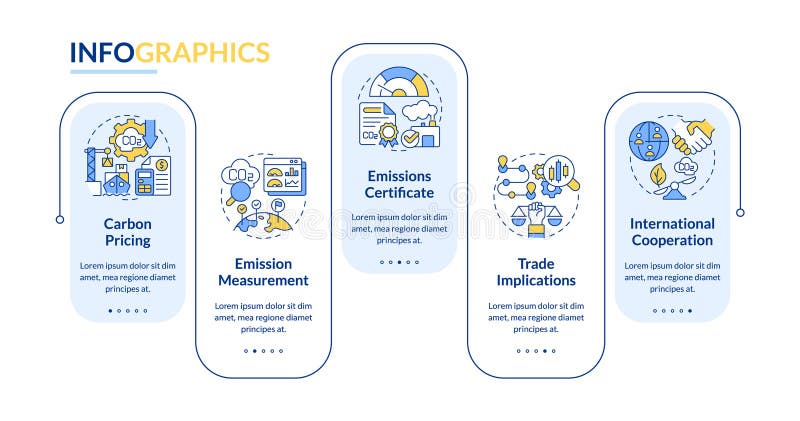 INFOGRAPHICS

$CO_2$

Carbon Pricing

Lorem ipsum dolor sit dim amet, mea regione diamet principes at.

$CO_2$

Emission Measurement

Lorem ipsum dolor sit dim amet, mea regione diamet principes at.

$CO_2$

Emissions Certificate

Lorem ipsum dolor sit dim amet, mea regione diamet principes at.

Trade Implications

Lorem ipsum dolor sit dim amet, mea regione diamet principes at.

$CO_2$

International Cooperation

Lorem ipsum dolor sit dim amet, mea regione diamet principes at.