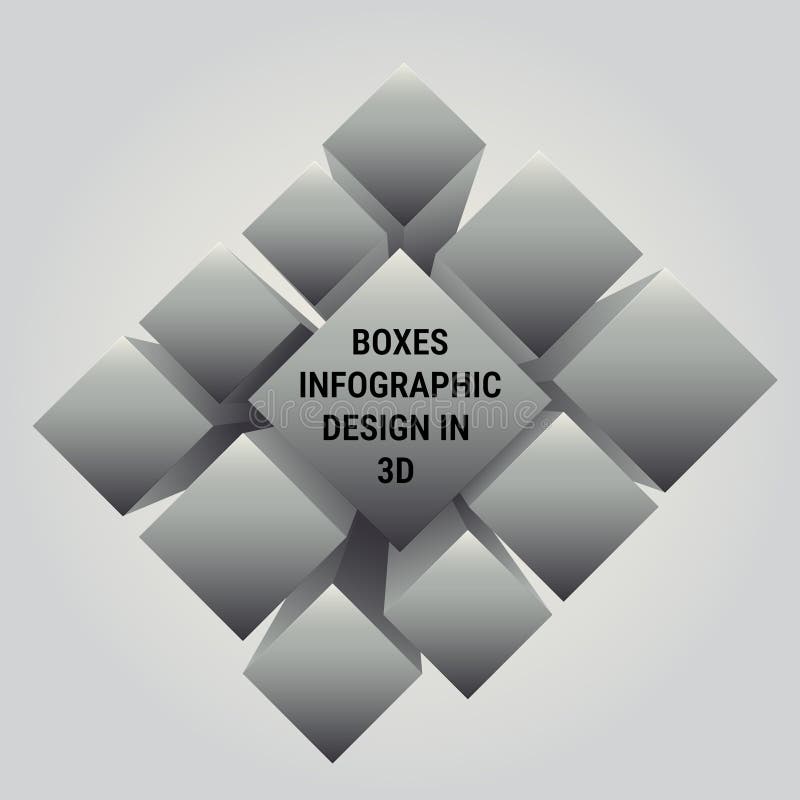 BOXES
INFOGRAPHIC
DESIGN IN
3D

dreamstime