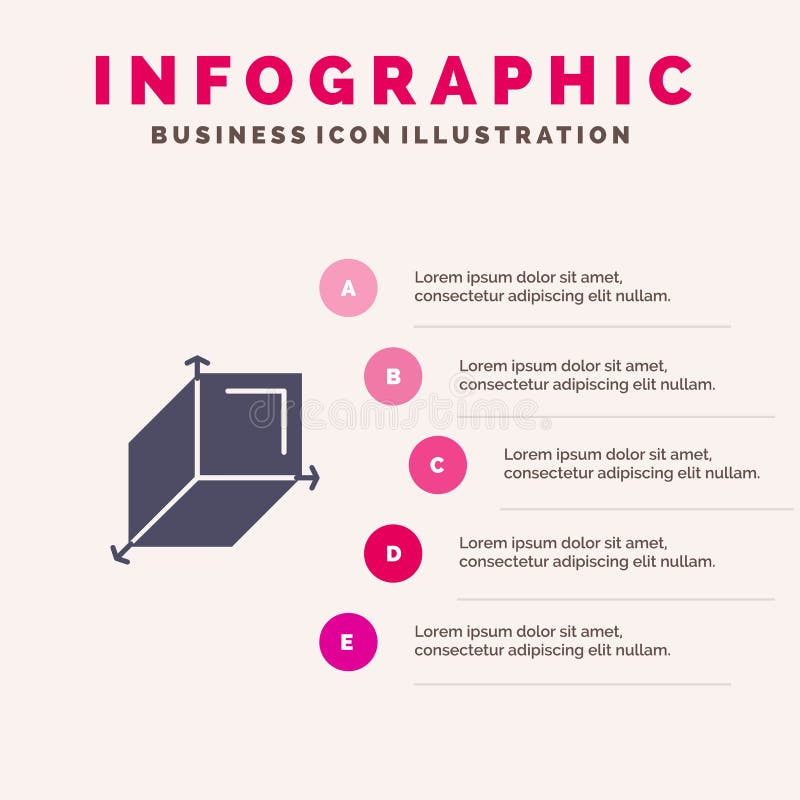 INFOGRAPHIC
BUSINESS ICON ILLUSTRATION

A
Lorem ipsum dolor sit amet, consectetur adipiscing elit nullam.

B
Lorem ipsum dolor sit amet, consectetur adipiscing elit nullam.

dreamstime

C
Lorem ipsum dolor sit amet, consectetur adipiscing elit nullam.

D
Lorem ipsum dolor sit amet, consectetur adipiscing elit nullam.

E
Lorem ipsum dolor sit amet, consectetur adipiscing elit nullam.