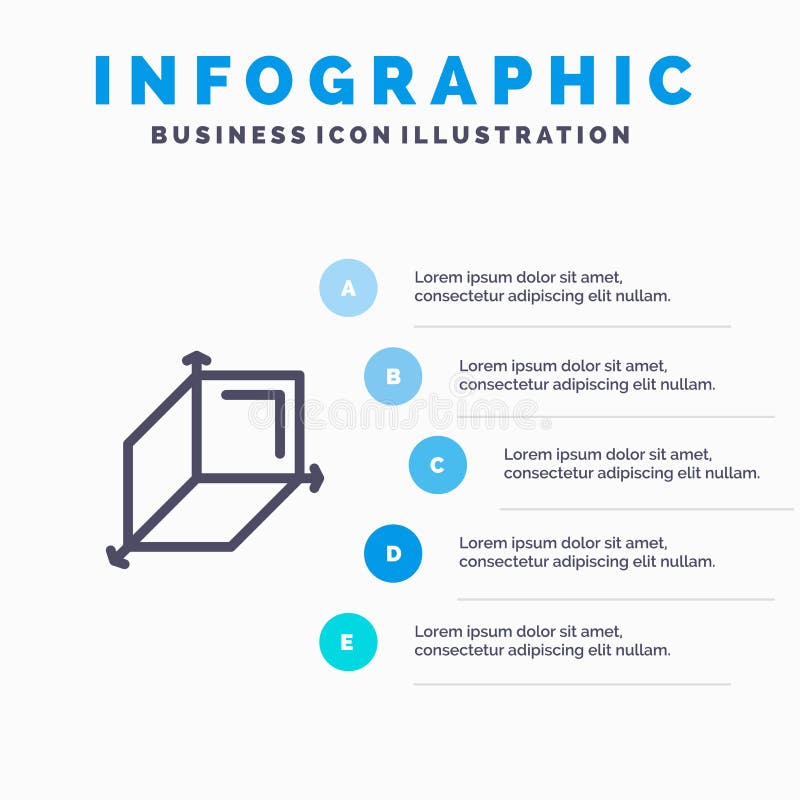 INFOGRAPHIC
BUSINESS ICON ILLUSTRATION

A
Lorem ipsum dolor sit amet, consectetur adipiscing elit nullam.

B
Lorem ipsum dolor sit amet, consectetur adipiscing elit nullam.

dreamstime

C
Lorem ipsum dolor sit amet, consectetur adipiscing elit nullam.

D
Lorem ipsum dolor sit amet, consectetur adipiscing elit nullam.

E
Lorem ipsum dolor sit amet, consectetur adipiscing elit nullam.