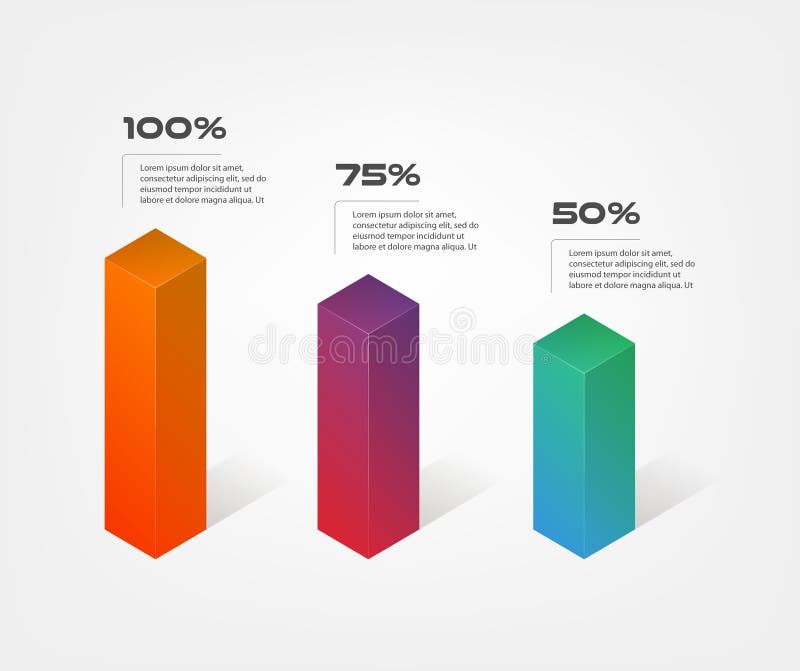 100%

Lorem ipsum dolor sit amet, consectetur adipiscing elit, sed do eiusmod tempor incididunt ut labore et dolore magna aliqua. Ut

75%

Lorem ipsum dolor sit amet, consectetur adipiscing elit, sed do eiusmod tempor incididunt ut labore et dolore magna aliqua. Ut

50%

Lorem ipsum dolor sit amet, consectetur adipiscing elit, sed do eiusmod tempor incididunt ut labore et dolore magna aliqua. Ut

dreamstime