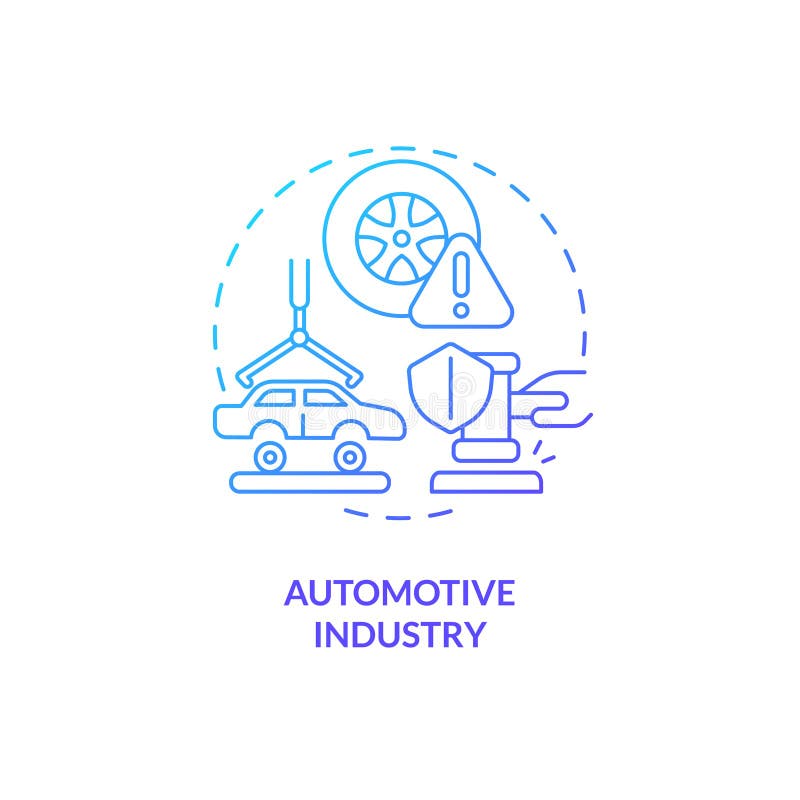 AUTOMOTIVE INDUSTRY