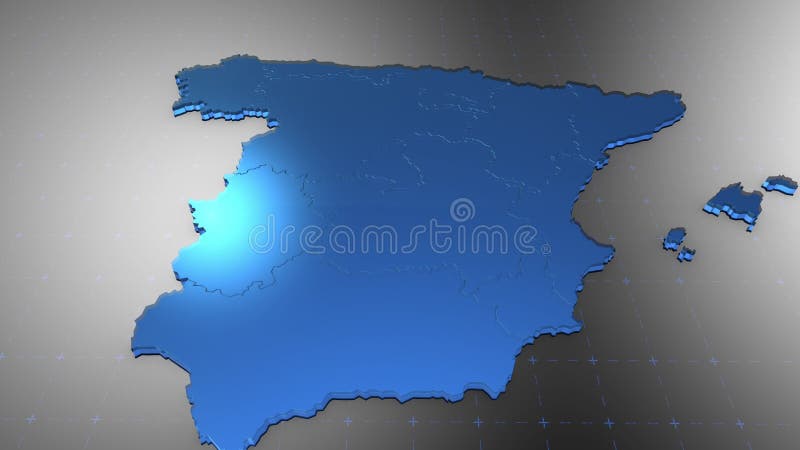 dreamstime