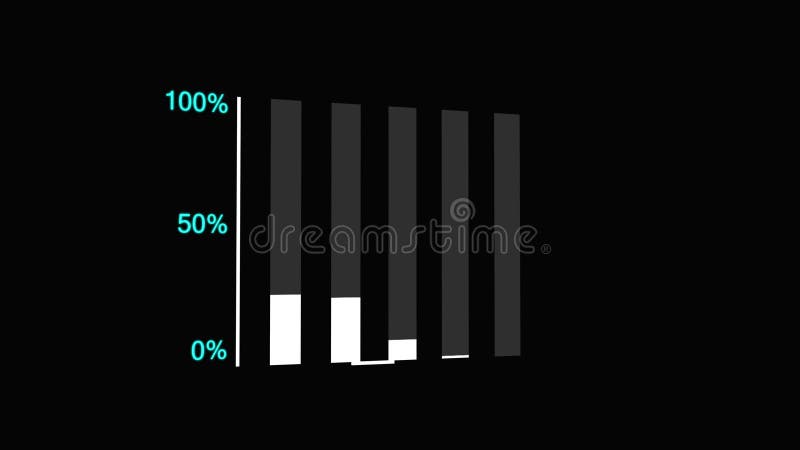 100%
50%
0%
dreamstime®