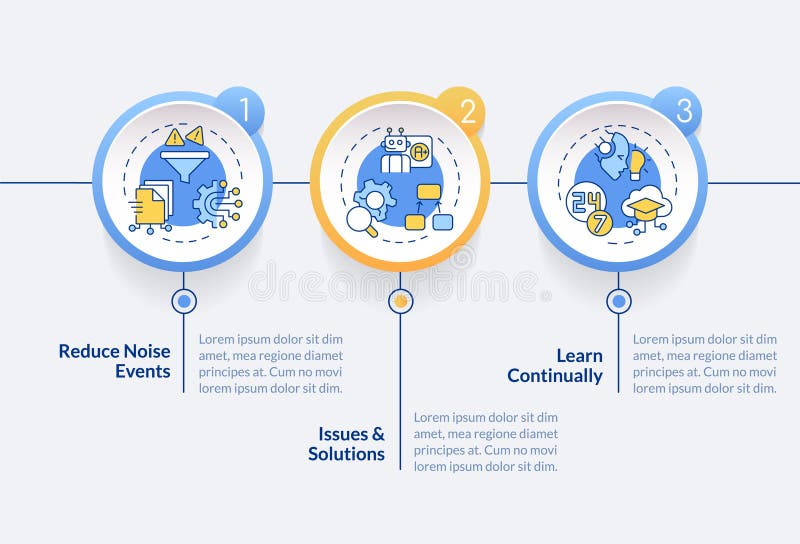 1

2

3

A+

24
7

dreamstime

Reduce Noise Events

Lorem ipsum dolor sit dim amet, mea regione diamet principes at. Cum no movi lorem ipsum dolor sit dim.

Issues & Solutions

Lorem ipsum dolor sit dim amet, mea regione diamet principes at. Cum no movi lorem ipsum dolor sit dim.

Learn Continually

Lorem ipsum dolor sit dim amet, mea regione diamet principes at. Cum no movi lorem ipsum dolor sit dim.