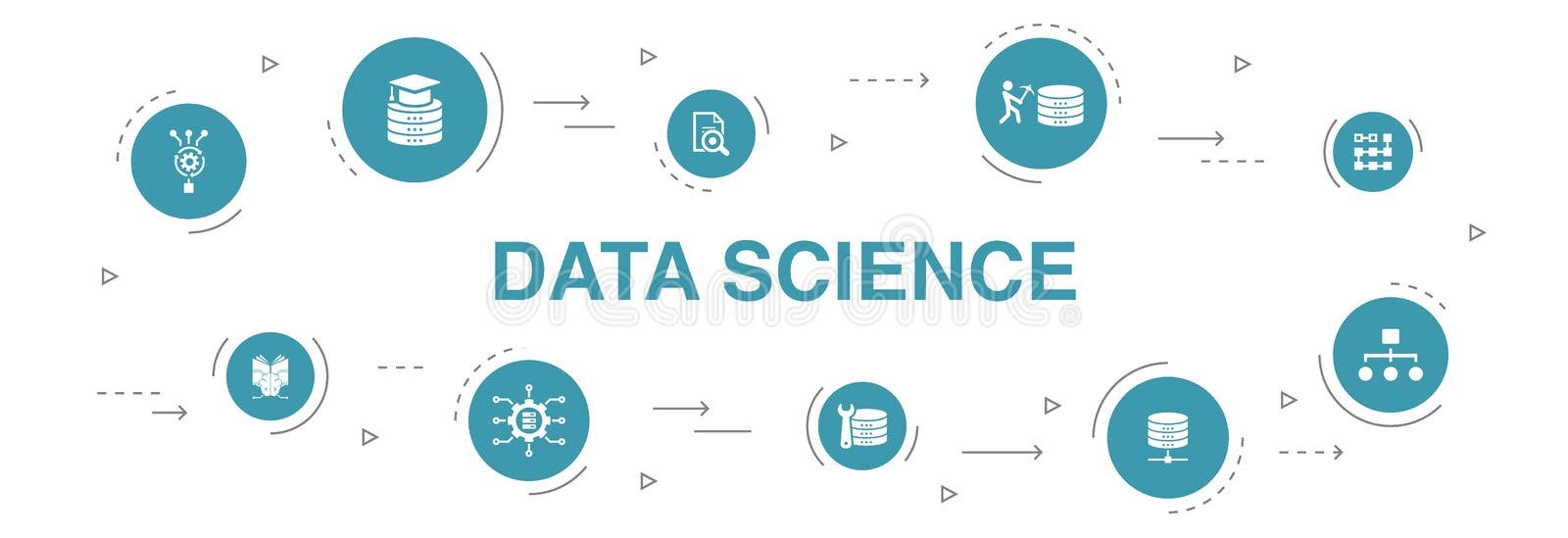 DATA SCIENCE

dreamstime