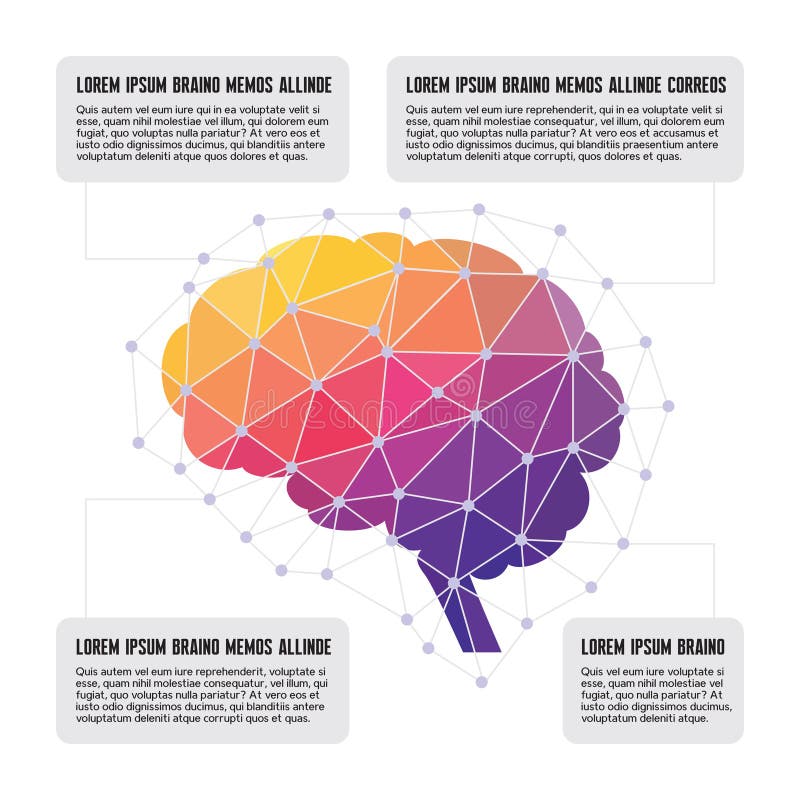 LOREM IPSUM BRAINO MEMOS ALLINDE

Quis autem vel eum iure qui in ea voluptate velit si esse, quam nihil molestiae vel illum, qui dolorem eum fugiat, quo voluptas nulla pariatur? At vero eos et iusto odio dignissimos ducimus, qui blanditiis antere voluptatum deleniti atque quos dolores et quas.

LOREM IPSUM BRAINO MEMOS ALLINDE CORREOS

Quis autem vel eum iure reprehenderit, qui in ea voluptate velit si esse, quam nihil molestiae consequatur, vel illum, qui dolorem eum fugiat, quo voluptas nulla pariatur? At vero eos et accusamus et iusto odio dignissimos ducimus, qui blanditiis praesentium antere voluptatum deleniti atque corrupti, quos dolores et quas.

dreamstime

LOREM IPSUM BRAINO MEMOS ALLINDE

Quis autem vel eum iure reprehenderit, voluptate si esse, quam nihil molestiae consequatur, vel illum, qui fugiat, quo voluptas nulla pariatur? At vero eos et iusto odio dignissimos ducimus, qui blanditiis antere voluptatum deleniti atque corrupti quos et quas.

LOREM IPSUM BRAINO

Quis vel eum iure voluptate si esse, quam nihil molestiae vel fugiat, quo nulla pariatur? At iusto odio dignissimos ducimus, voluptatum deleniti atque.