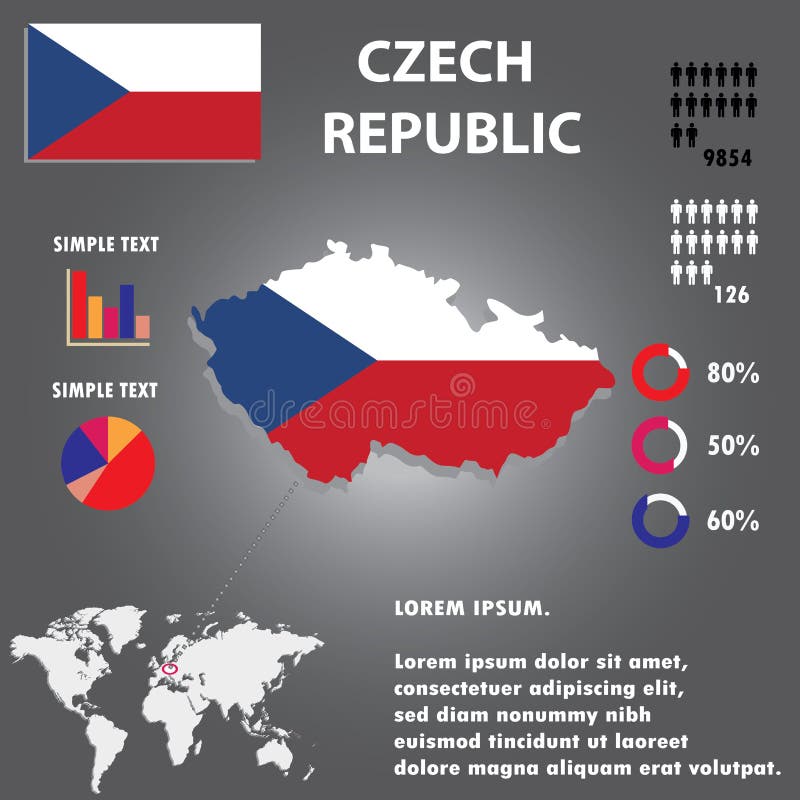 CZECH REPUBLIC

9854

126

SIMPLE TEXT

SIMPLE TEXT

dreamstime

80%

50%

60%

LOREM IPSUM.

Lorem ipsum dolor sit amet, consectetuer adipiscing elit, sed diam nonummy nibh euismod tincidunt ut laoreet dolore magna aliquam erat volutpat.