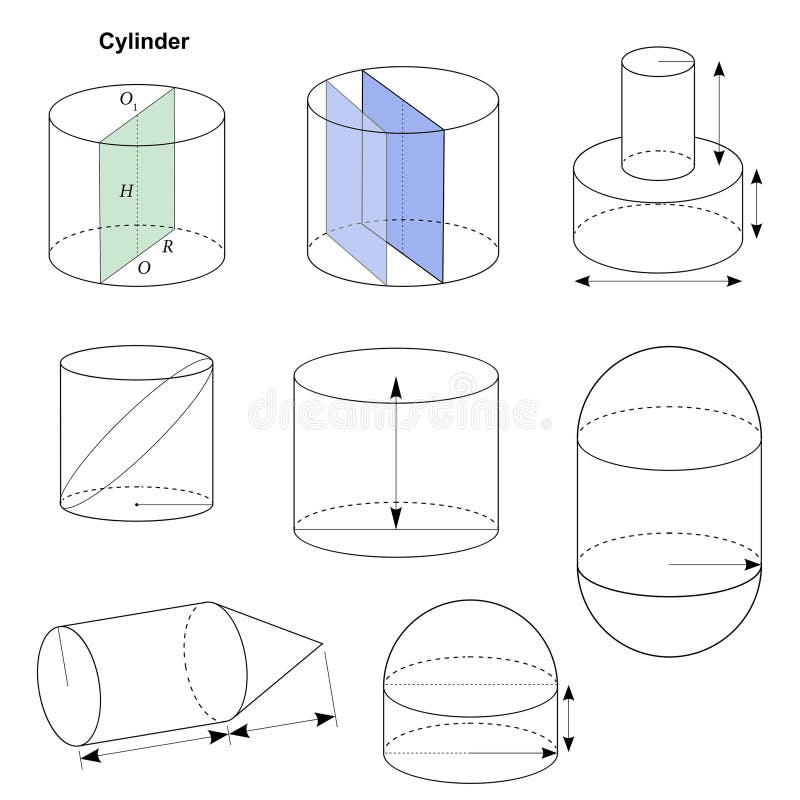 Cylinder

$O_1$

$H$

$R$

$O$

dreamstime