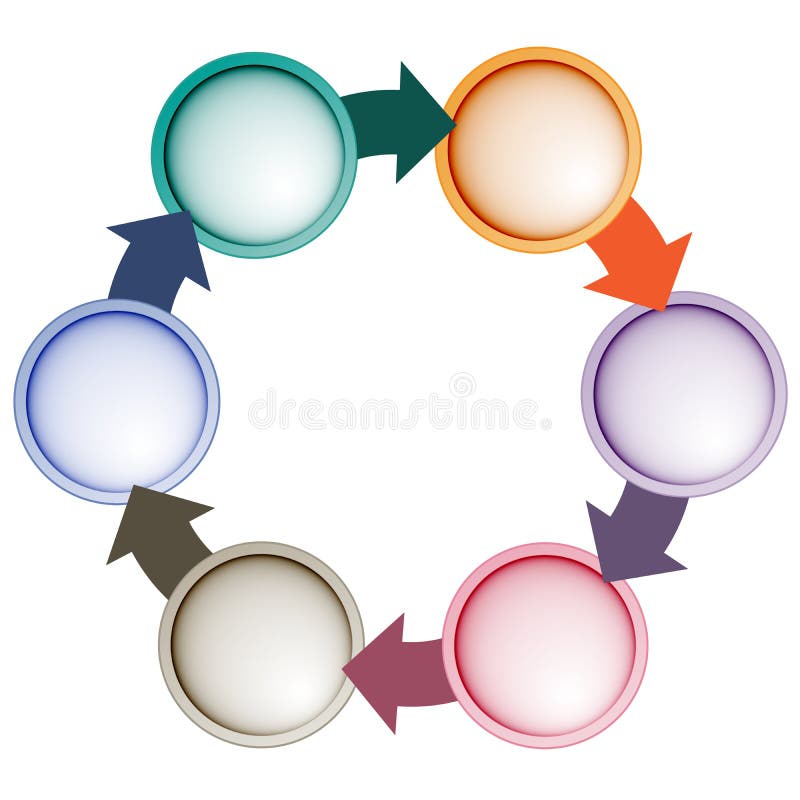 dreamstime.