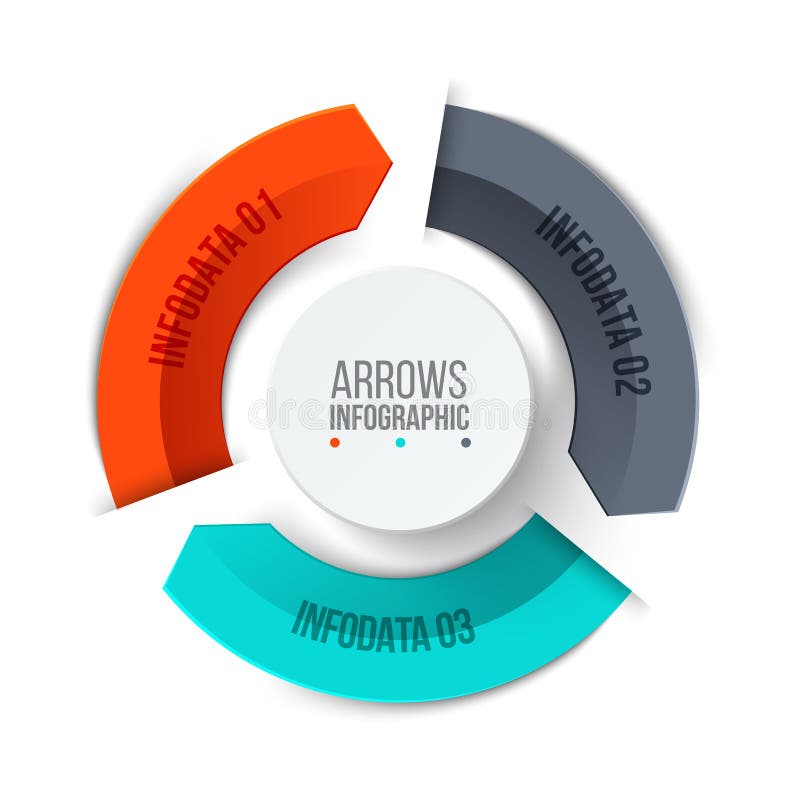 INFODATA 01

INFODATA 02

ARROWS
INFOGRAPHIC

dreamstime

INFODATA 03