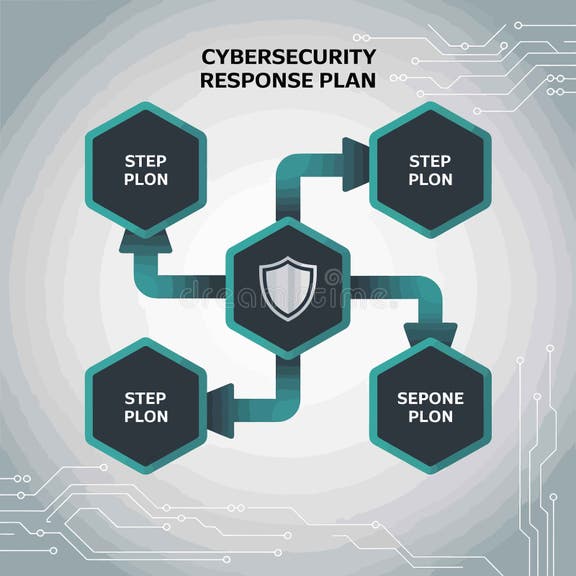 CYBERSECURITY RESPONSE PLAN

STEP PLON

STEP PLON

dreamstime.

STEP PLON

SEPONE PLON