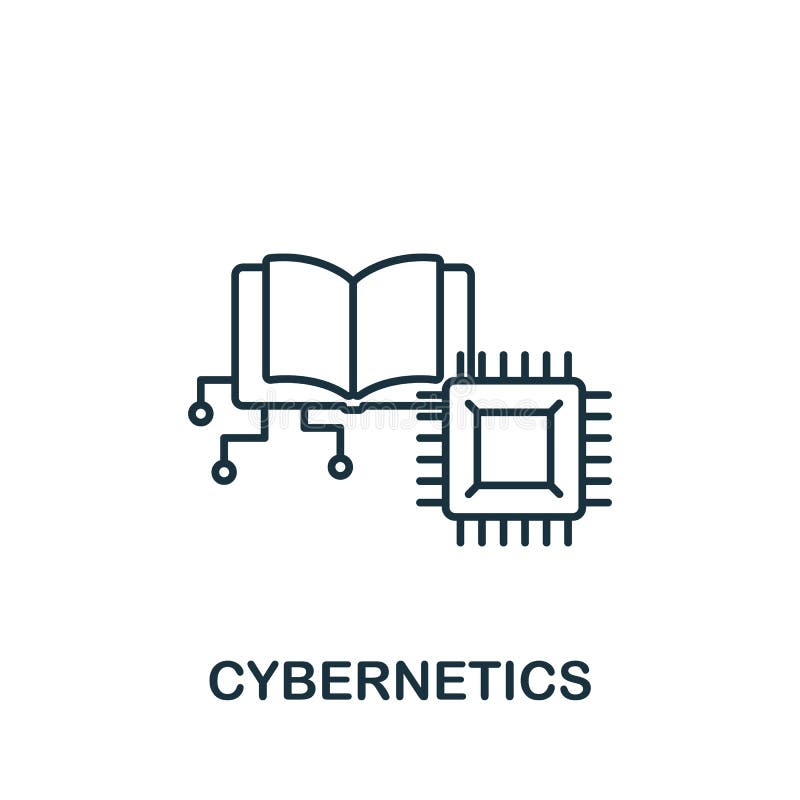 dreamstime

CYBERNETICS