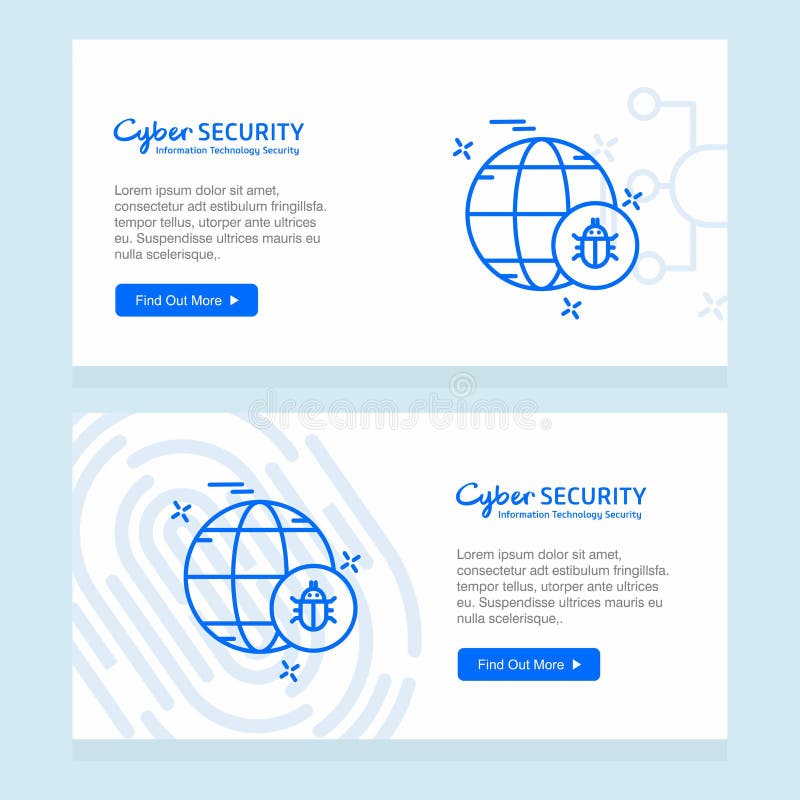 Cyber SECURITY
Information Technology Security

Lorem ipsum dolor sit amet, consectetur adt estibulum fringillsfa. tempor tellus, utorper ante ultrices eu. Suspendisse ultrices mauris eu nulla scelerisque,.

Find Out More

dreamstime

Cyber SECURITY
Information Technology Security

Lorem ipsum dolor sit amet, consectetur adt estibulum fringillsfa. tempor tellus, utorper ante ultrices eu. Suspendisse ultrices mauris eu nulla scelerisque,.

Find Out More