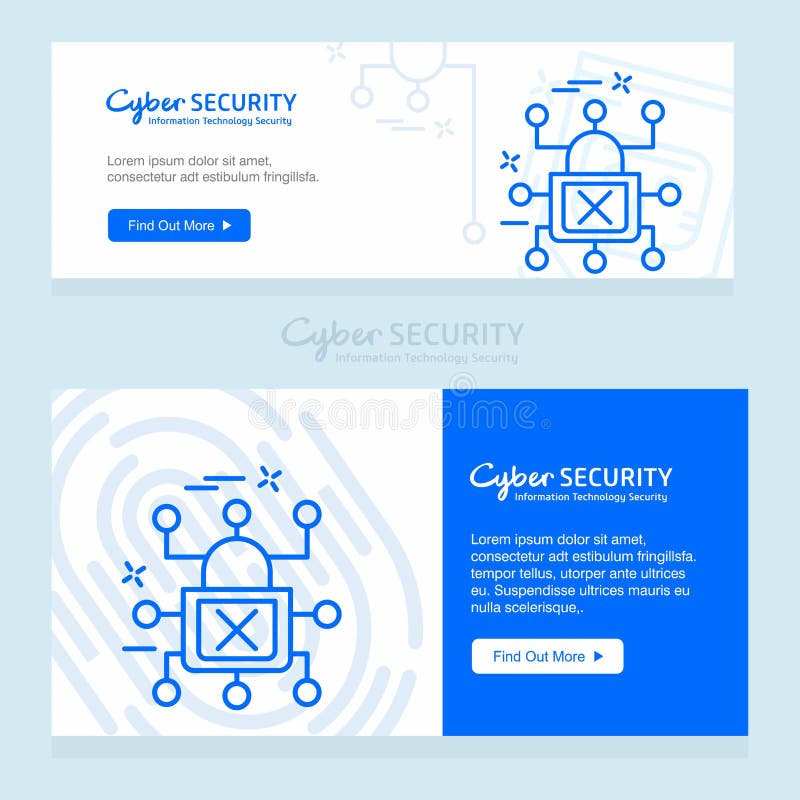 Cyber SECURITY
Information Technology Security

Lorem ipsum dolor sit amet, consectetur adt estibulum fringillsfa.

Find Out More ▶

Cyber SECURITY
Information Technology Security

dreamstime

Cyber SECURITY
Information Technology Security

Lorem ipsum dolor sit amet, consectetur adt estibulum fringillsfa. tempor tellus, utorper ante ultrices eu. Suspendisse ultrices mauris eu nulla scelerisque,.

Find Out More ▶