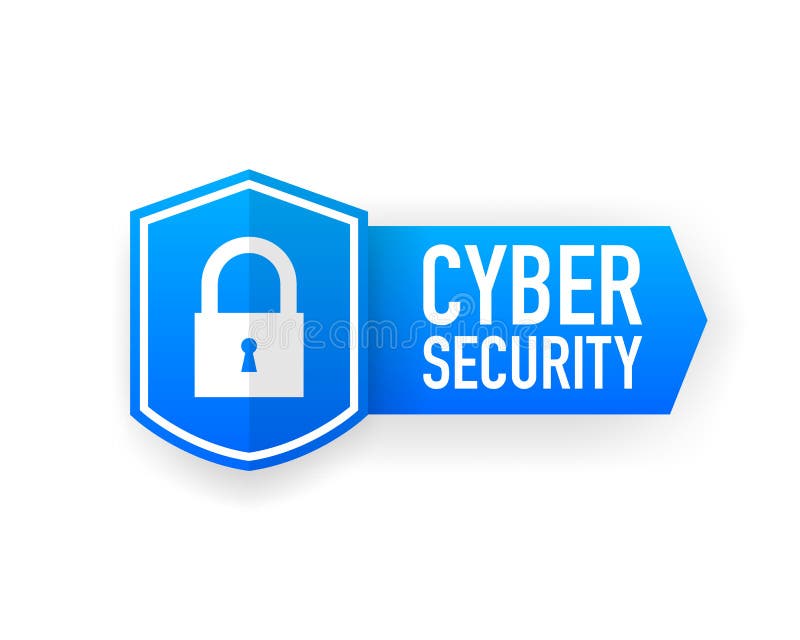 CYBER
SECURITY

dreamstime