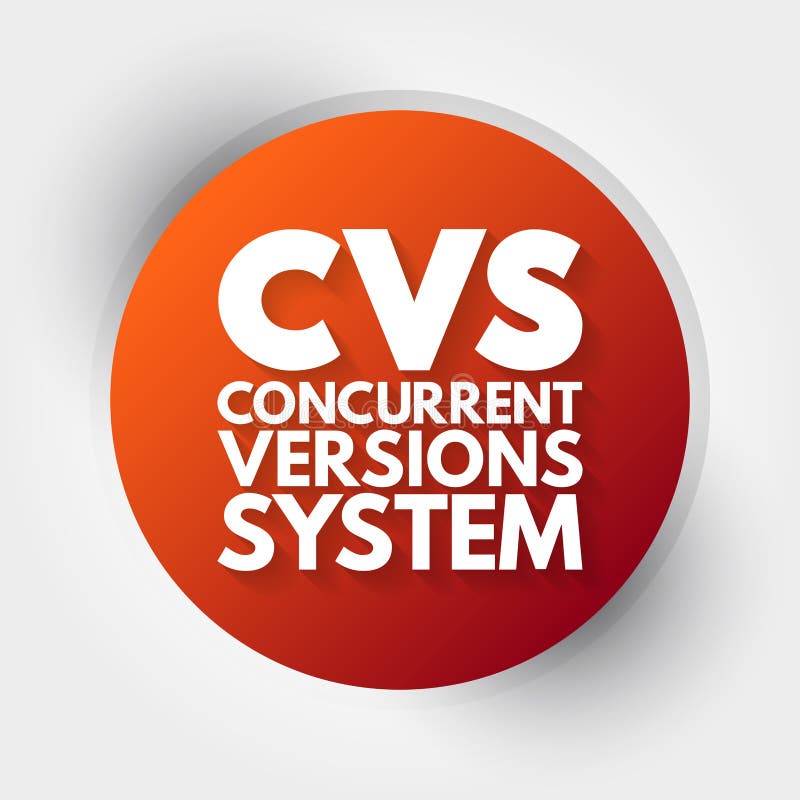 CVS
CONCURRENT
VERSIONS
SYSTEM