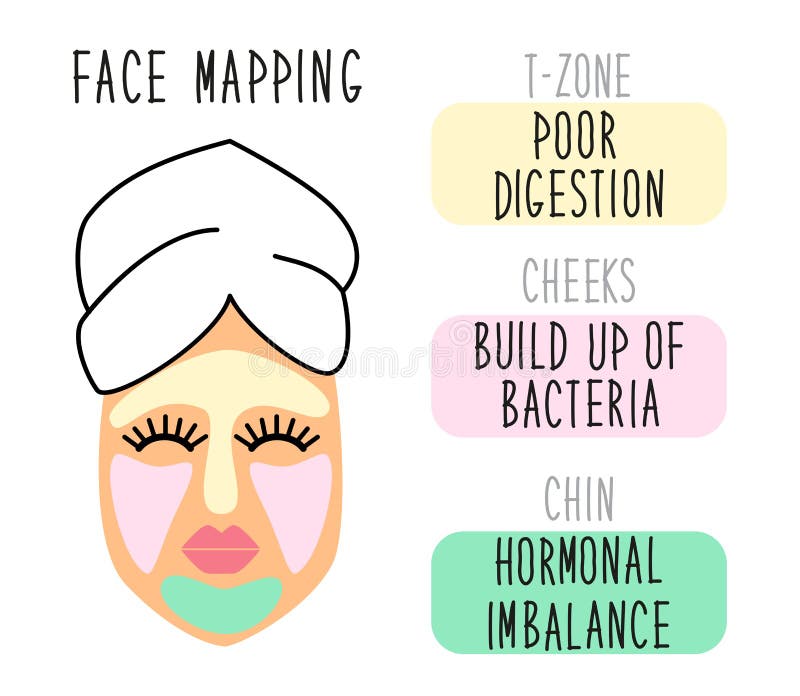 FACE MAPPING

T-ZONE
POOR DIGESTION

CHEEKS
BUILD UP OF BACTERIA

CHIN
HORMONAL IMBALANCE

dreamstime