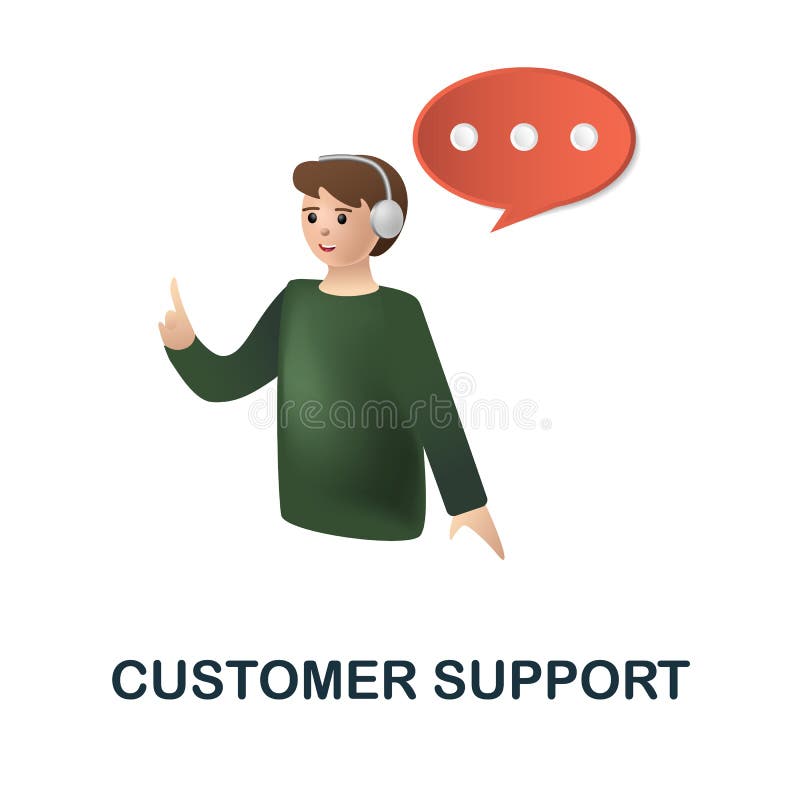 dreamstime

CUSTOMER SUPPORT