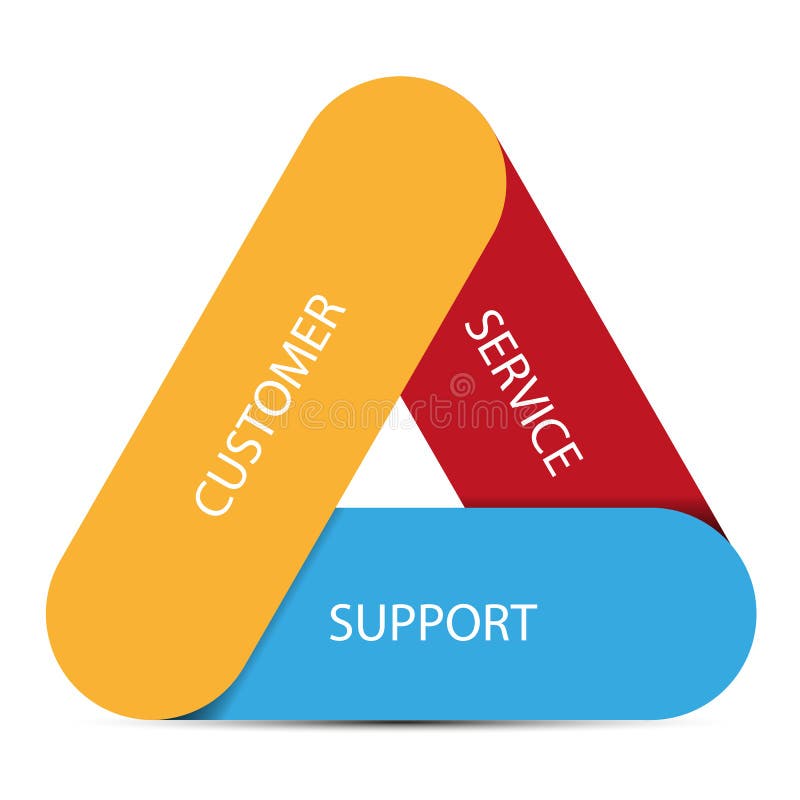 CUSTOMER
SERVICE
SUPPORT
dreamstime