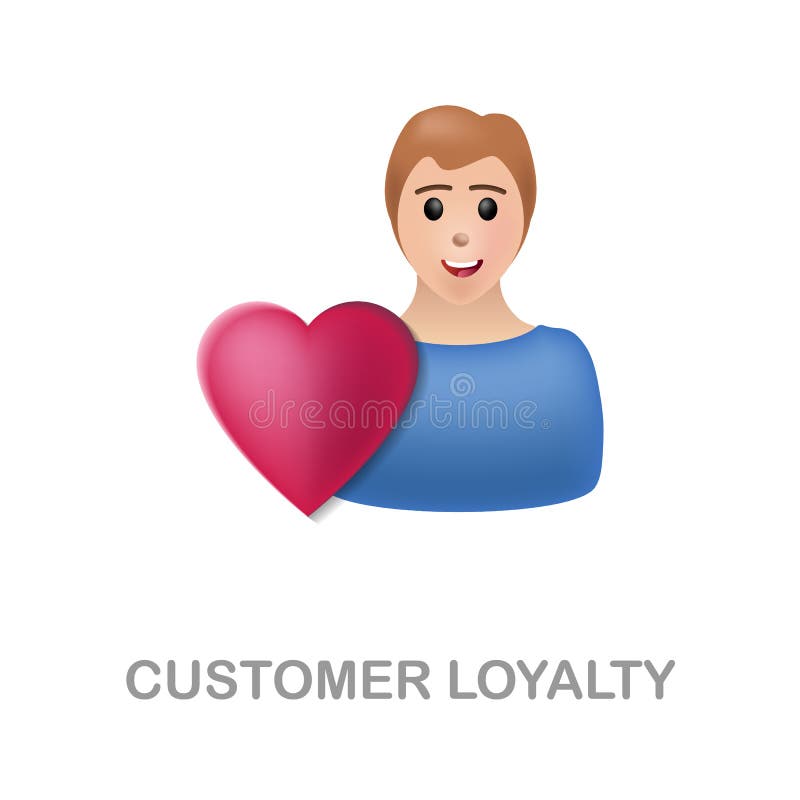 dreamstime

CUSTOMER LOYALTY