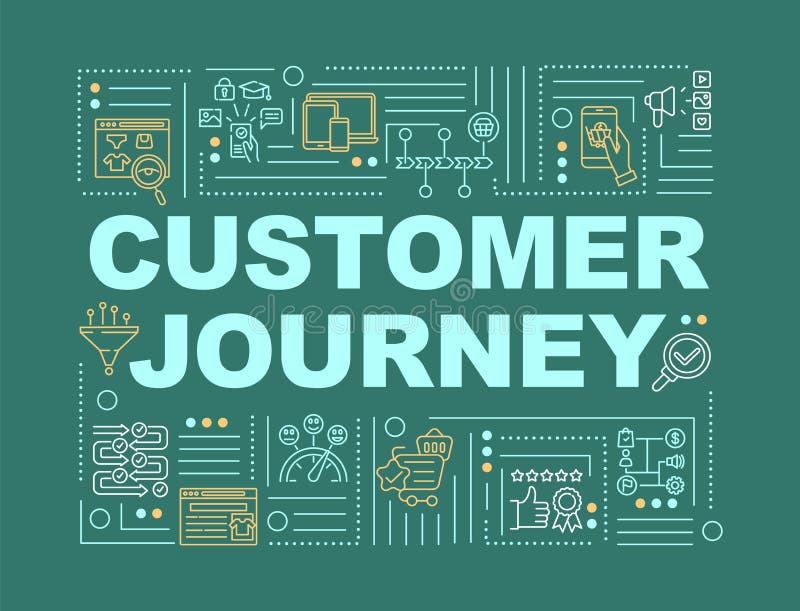 CUSTOMER JOURNEY

dreamstime