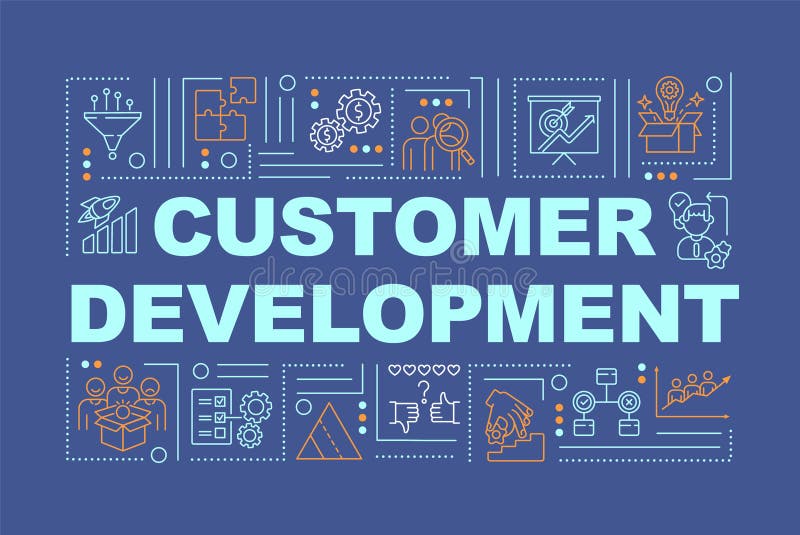 CUSTOMER DEVELOPMENT

dreamstime