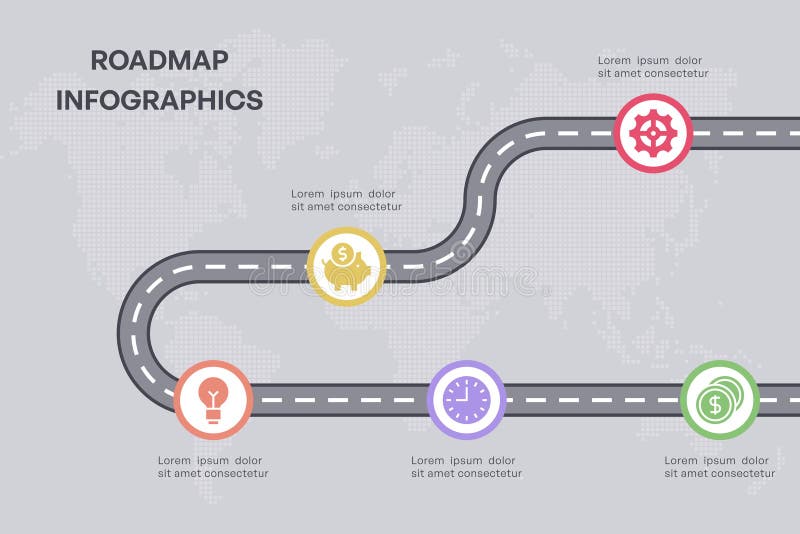 ROADMAP
INFOGRAPHICS

Lorem ipsum dolor sit amet consectetur

Lorem ipsum dolor sit amet consectetur

dreamstime

Lorem ipsum dolor sit amet consectetur

Lorem ipsum dolor sit amet consectetur

Lorem ipsum dolor sit amet consectetur