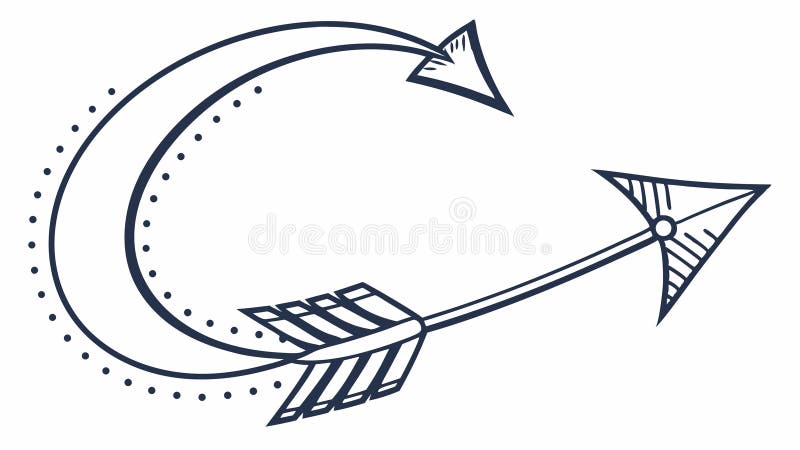 dreamstime.