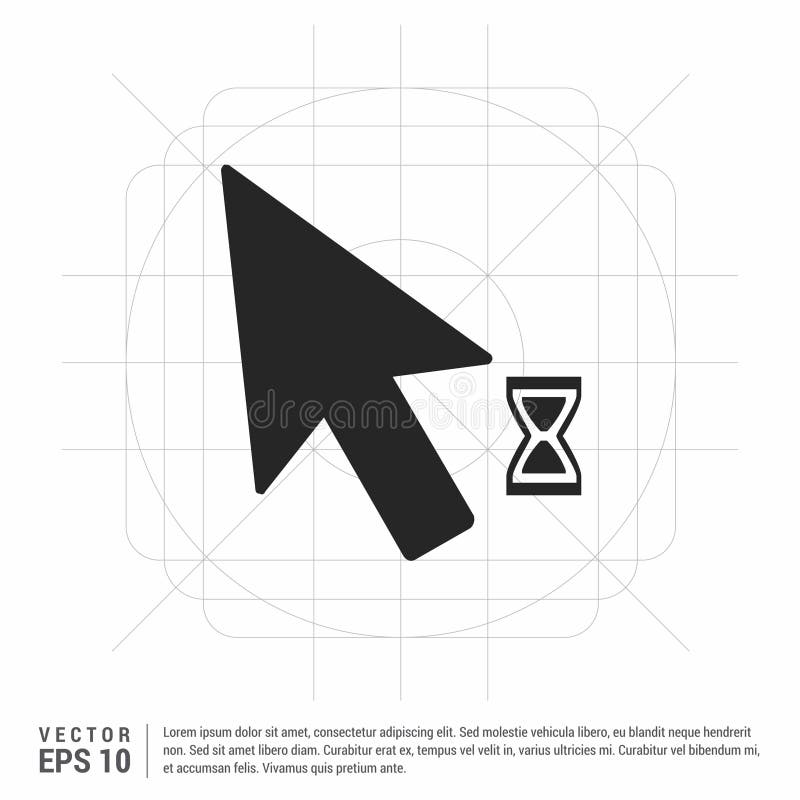 dreamstime

VECTOR
EPS 10

Lorem ipsum dolor sit amet, consectetur adipiscing elit. Sed molestie vehicula libero, eu blandit neque hendrerit non. Sed sit amet libero diam. Curabitur erat ex, tempus vel velit in, varius ultricies mi. Curabitur vel bibendum mi, et accumsan felis. Vivamus quis pretium ante.