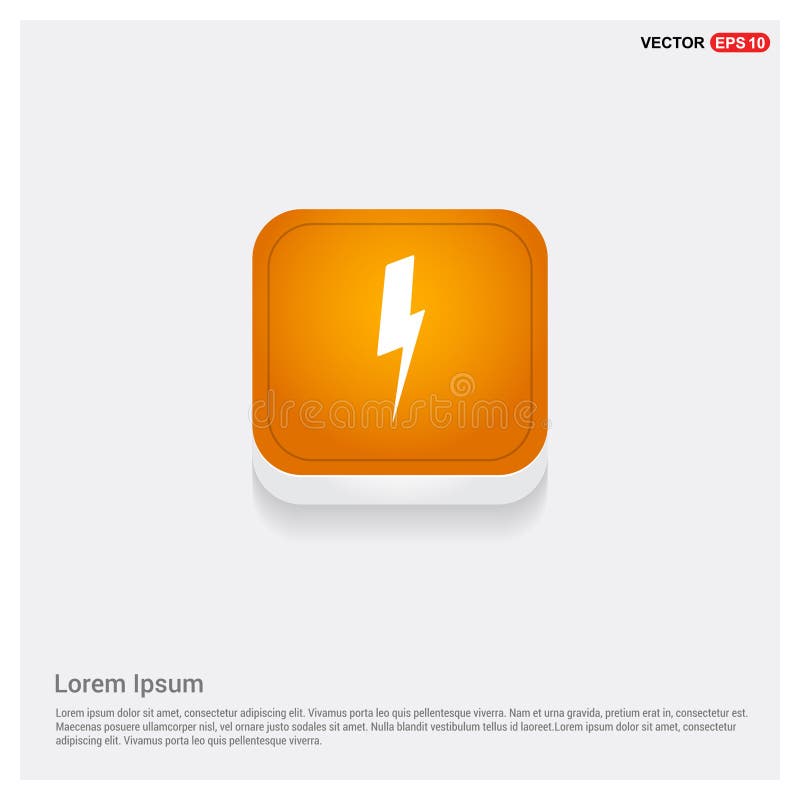 VECTOR EPS 10

dreamstime

Lorem Ipsum

Lorem ipsum dolor sit amet, consectetur adipiscing elit. Vivamus porta leo quis pellentesque viverra. Nam et urna gravida, pretium erat in, consectetur est. Maecenas posuere ullamcorper nisl, vel ornare justo sodales sit amet. Nulla blandit vestibulum tellus id laoreet.Lorem ipsum dolor sit amet, consectetur adipiscing elit. Vivamus porta leo quis pellentesque viverra.