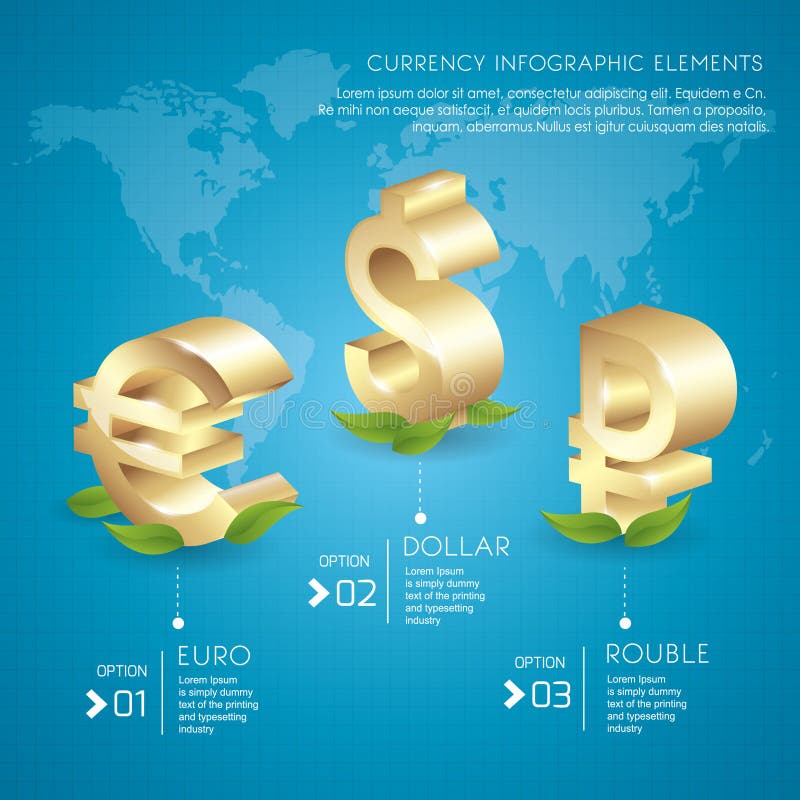 CURRENCY INFOGRAPHIC ELEMENTS

Lorem ipsum dolor sit amet, consectetur adipiscing elit. Equidem e Cn. Re mihi non aeque satisfacit, et quidem locis pluribus. Tamen a proposito, inquam, aberramus.Nullus est igitur cuiusquam dies natalis.

OPTION
02
DOLLAR
Lorem Ipsum is simply dummy text of the printing and typesetting industry

OPTION
01
EURO
Lorem Ipsum is simply dummy text of the printing and typesetting industry

OPTION
03
ROUBLE
Lorem Ipsum is simply dummy text of the printing and typesetting industry