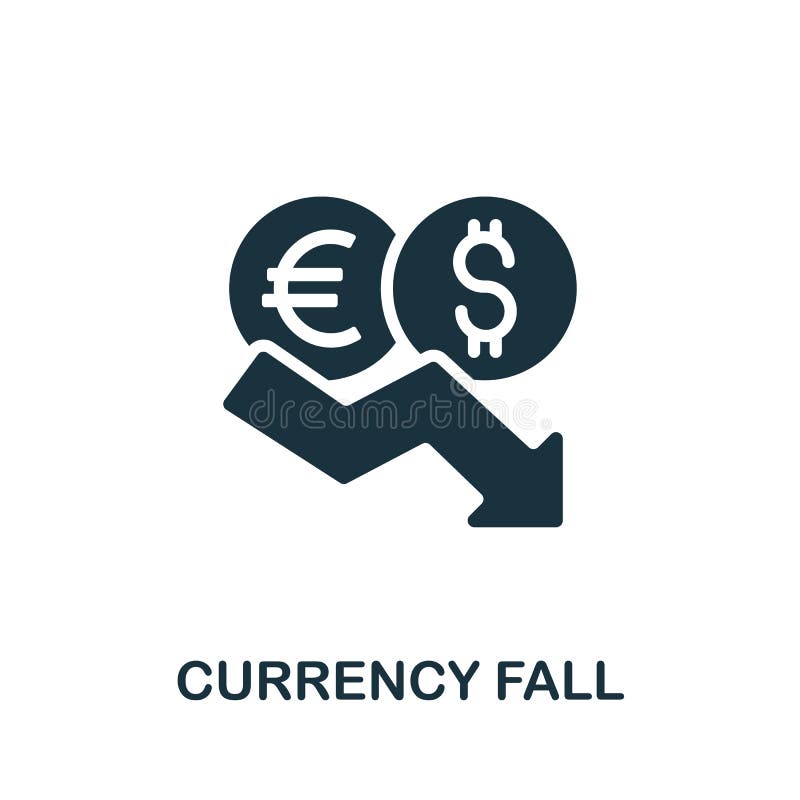 € $

dreamstime

CURRENCY FALL