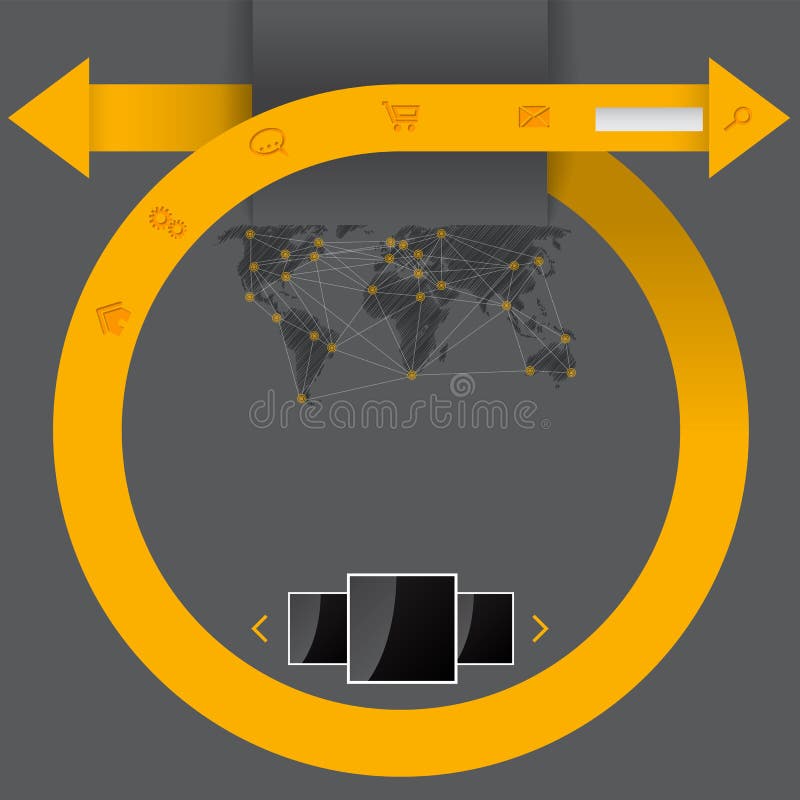 dreamstime