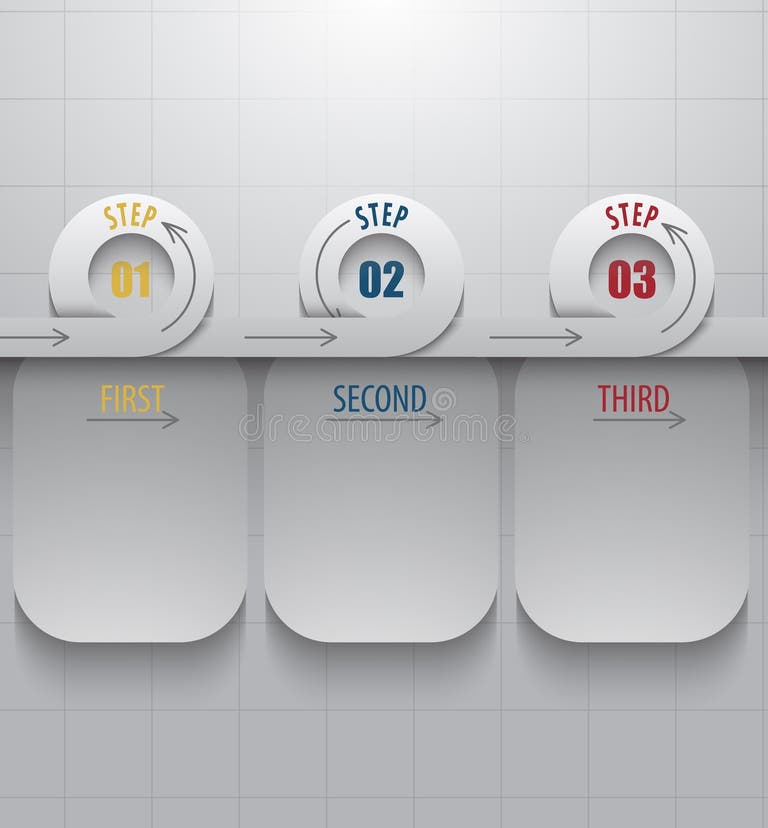 STEP
01

STEP
02

STEP
03

FIRST

SECOND

THIRD

dreamstime