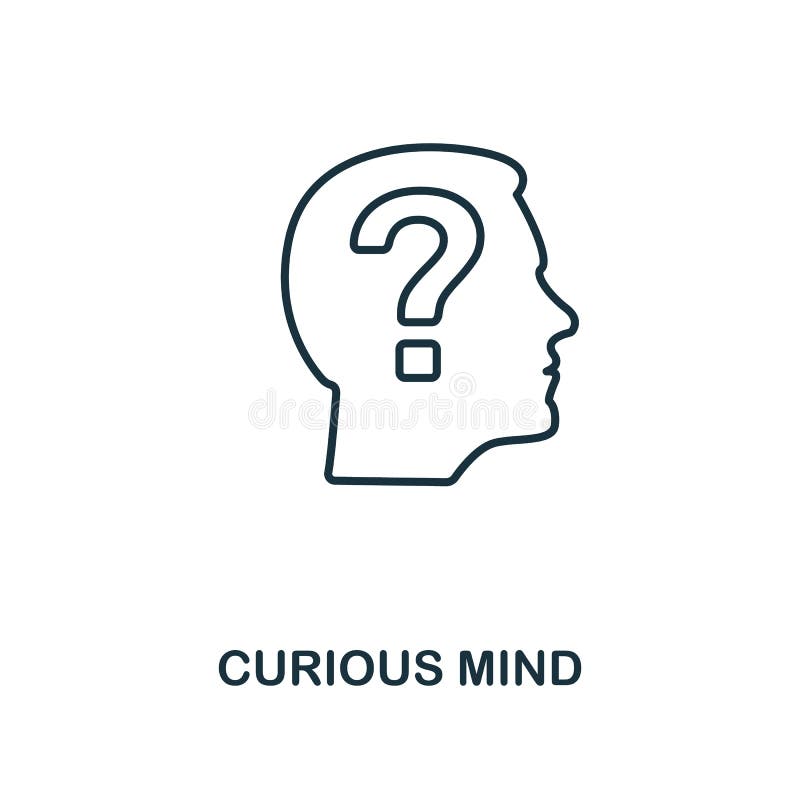 ?

dreamstime

CURIOUS MIND