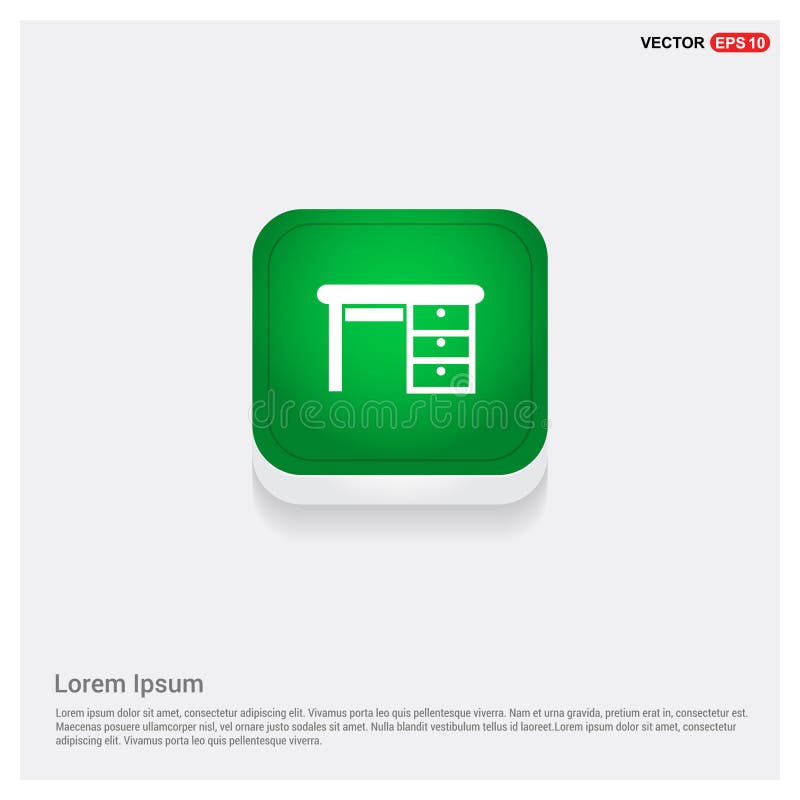 VECTOR EPS 10

dreamstime

Lorem Ipsum

Lorem ipsum dolor sit amet, consectetur adipiscing elit. Vivamus porta leo quis pellentesque viverra. Nam et urna gravida, pretium erat in, consectetur est. Maecenas posuere ullamcorper nisl, vel ornare justo sodales sit amet. Nulla blandit vestibulum tellus id laoreet.Lorem ipsum dolor sit amet, consectetur adipiscing elit. Vivamus porta leo quis pellentesque viverra.