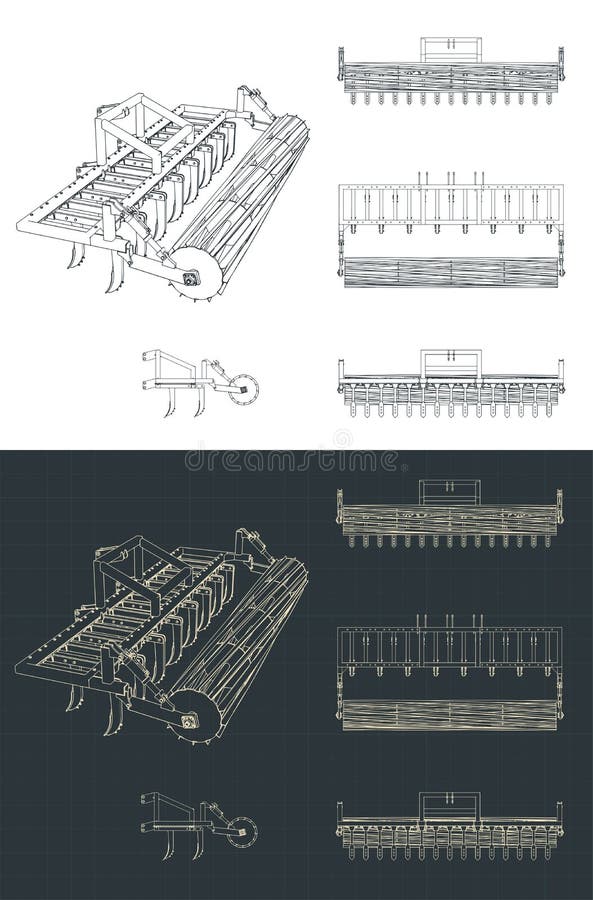 dreamstime