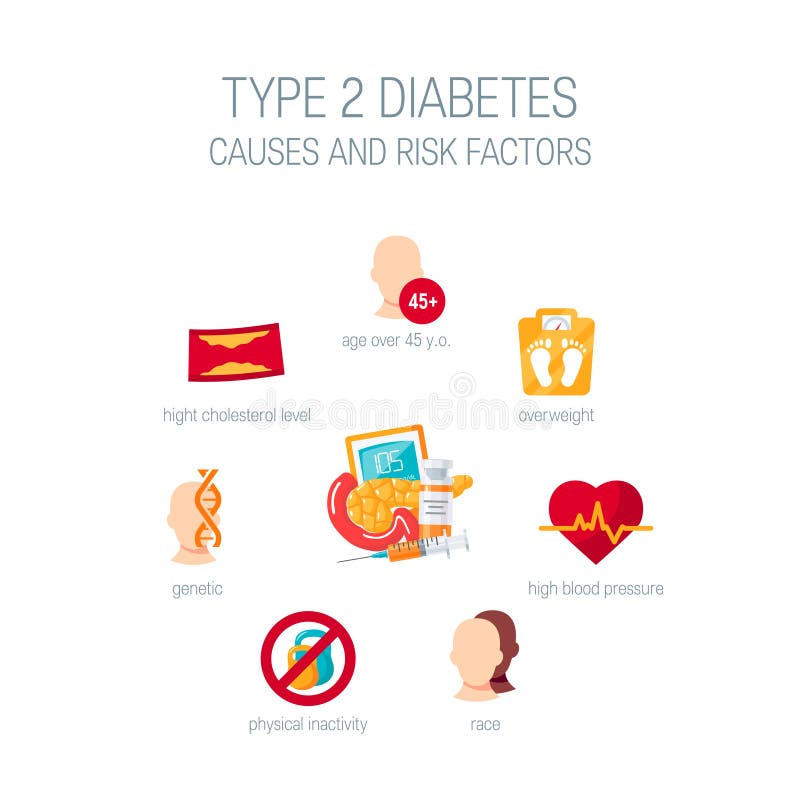 TYPE 2 DIABETES
CAUSES AND RISK FACTORS

45+
age over 45 y.o.

hight cholesterol level

dreamstime

overweight

105

genetic

high blood pressure

physical inactivity

race